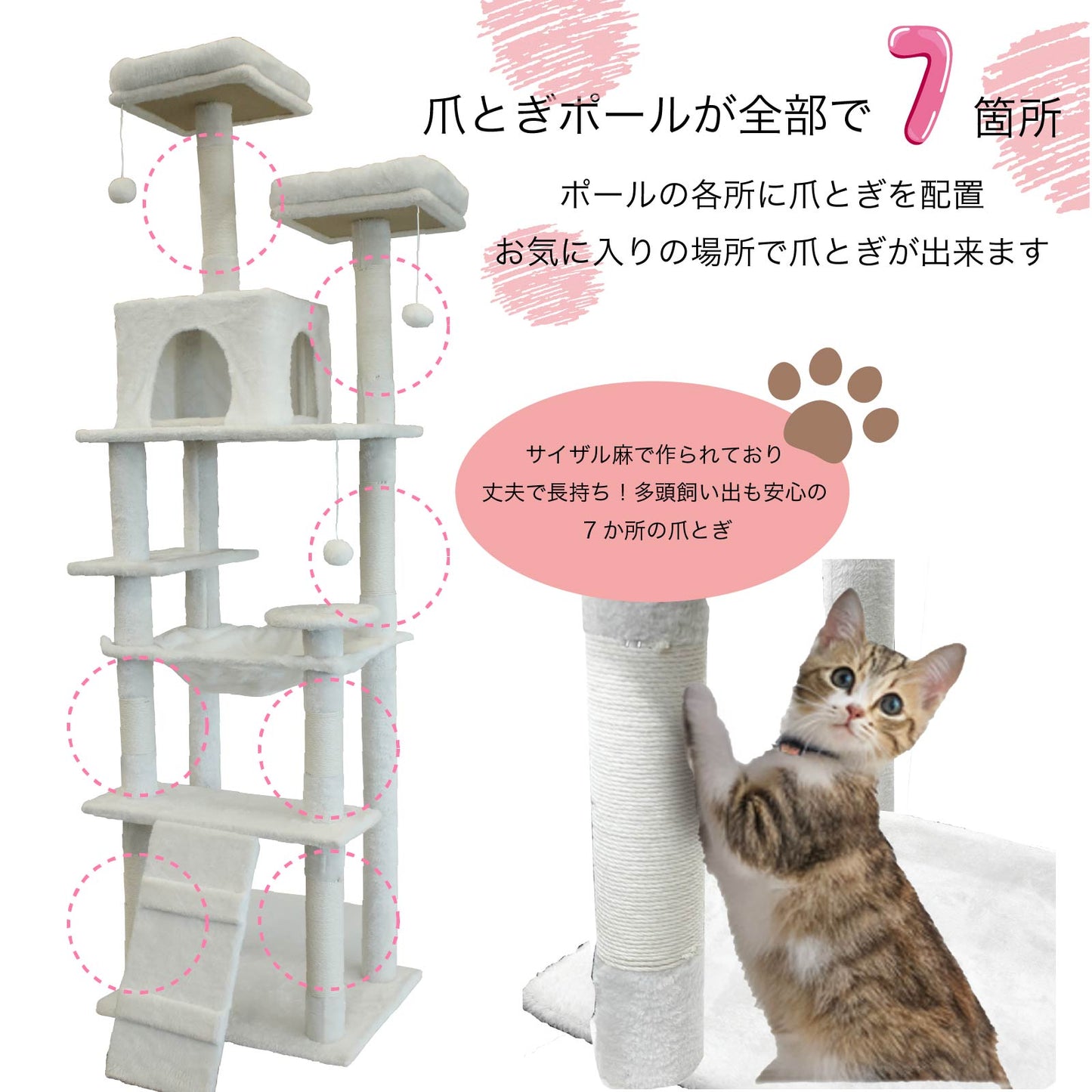 爪とぎポールが全部で 7 箇所

ポールの各所に爪とぎを配置
お気に入りの場所で爪とぎが出来ます

サイザル麻で作られており
丈夫で長持ち！多頭飼い出も安心の
７か所の爪とぎ